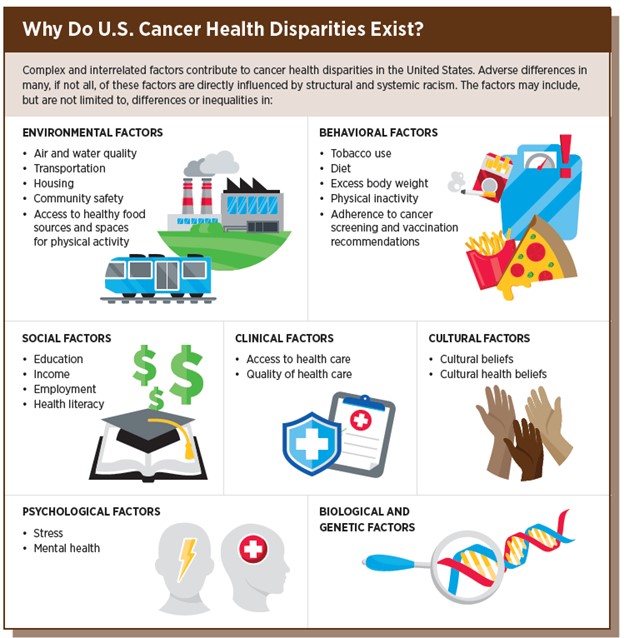 Why Do U.S. Cancer Health Disparities Exist?

Complex and interrelated factors contribute to cancer health disparities in the United States. Adverse differences in many, if not all, of these factors are directly influenced by structural and systemic racism. The factors may include, but are not limited to, differences or inequalities in:

ENVIRONMENTAL FACTORS
• Air and water quality
• Transportation
• Housing
• Community safety
• Access to healthy food sources and spaces for physical activity

BEHAVIORAL FACTORS
• Tobacco use
• Diet
• Excess body weight
• Physical inactivity
• Adherence to cancer screening and vaccination recommendations

SOCIAL FACTORS
• Education
• Income
• Employment
• Health literacy

CLINICAL FACTORS
• Access to health care
• Quality of health care

CULTURAL FACTORS
• Cultural beliefs
• Cultural health beliefs

PSYCHOLOGICAL FACTORS
• Stress
• Mental health

BIOLOGICAL AND GENETIC FACTORS